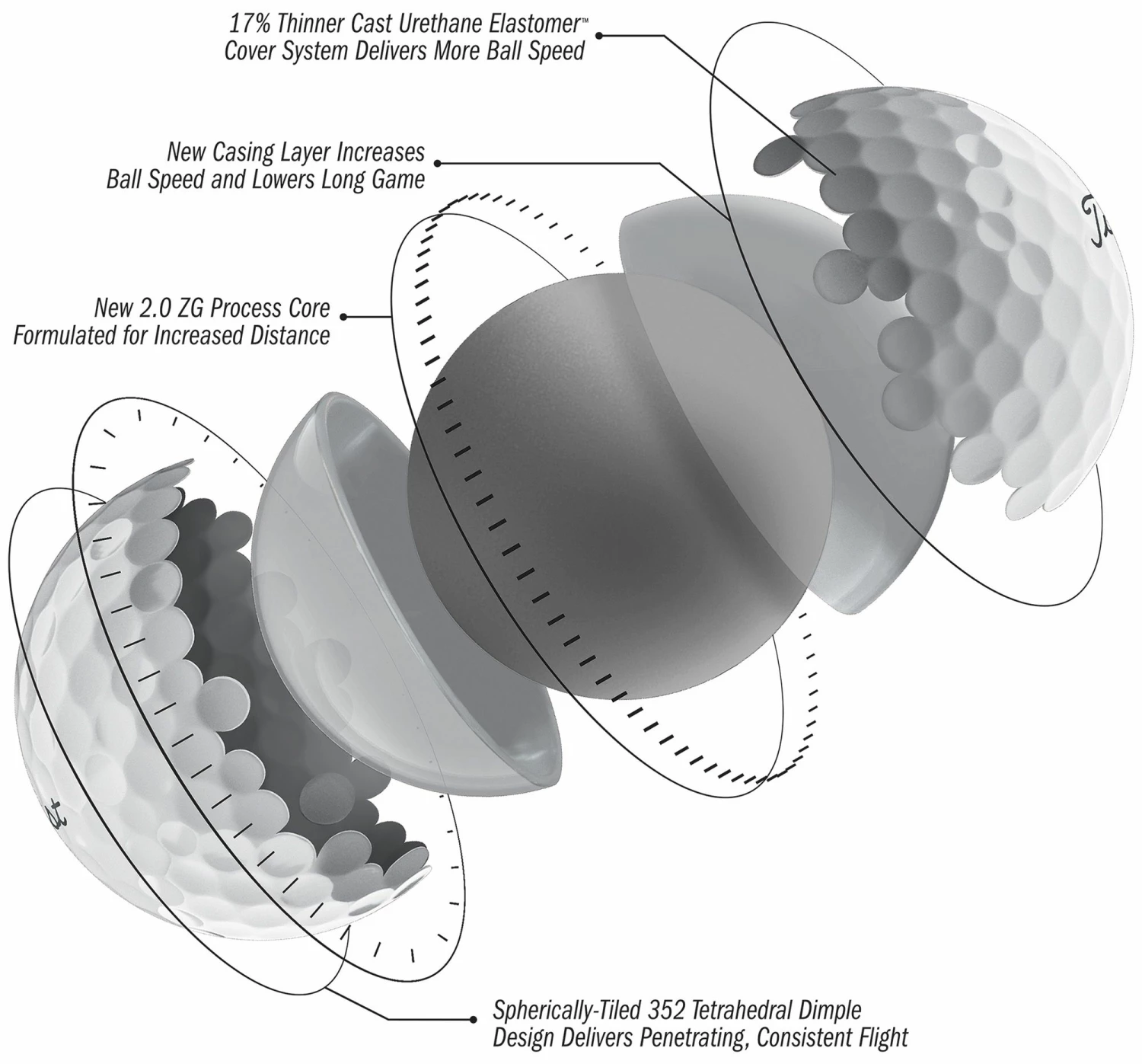 17% Thinner Cast Urethane Elastomer™ Cover System Delivers More Ball Speed

New Casing Layer Increases Ball Speed and Lowers Long Game

New 2.0 ZG Process Core Formulated for Increased Distance

Spherically-Tiled 352 Tetrahedral Dimple Design Delivers Penetrating, Consistent Flight